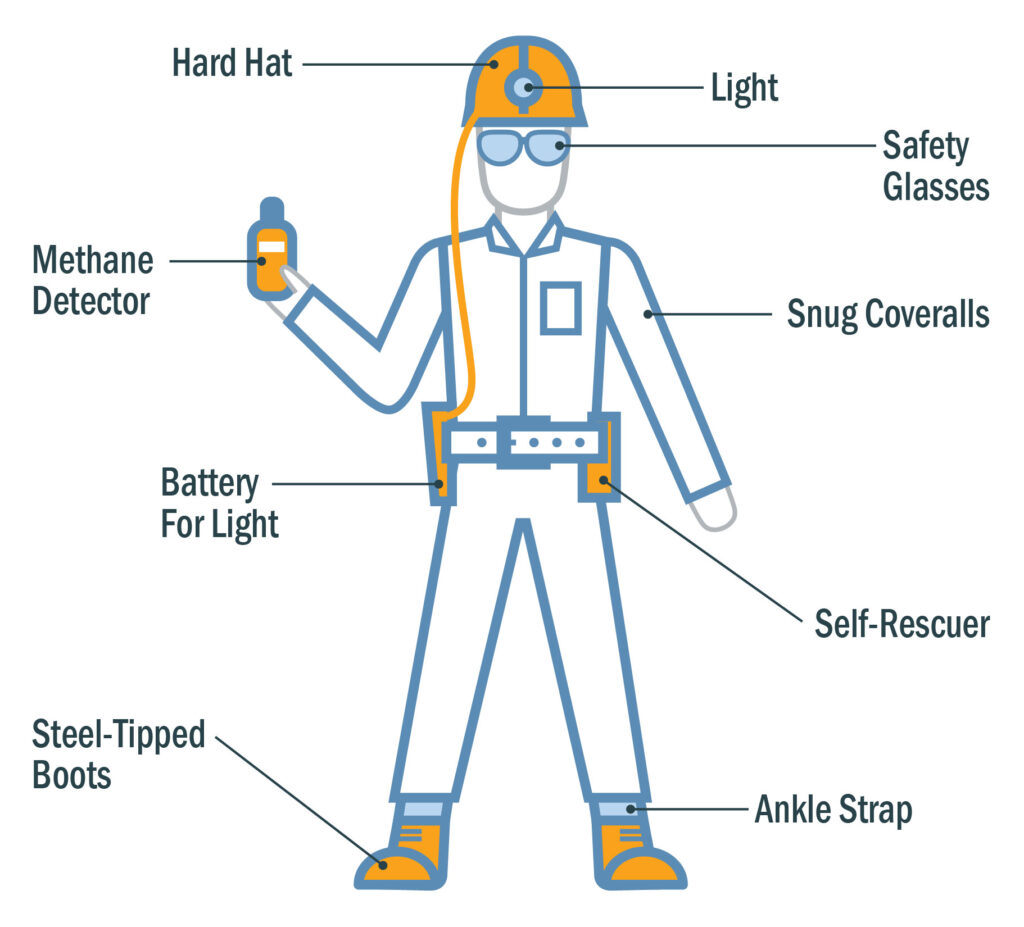 Hard Hat

Light

Safety Glasses

Methane Detector

Snug Coveralls

Battery For Light

Self-Rescuer

Steel-Tipped Boots

Ankle Strap