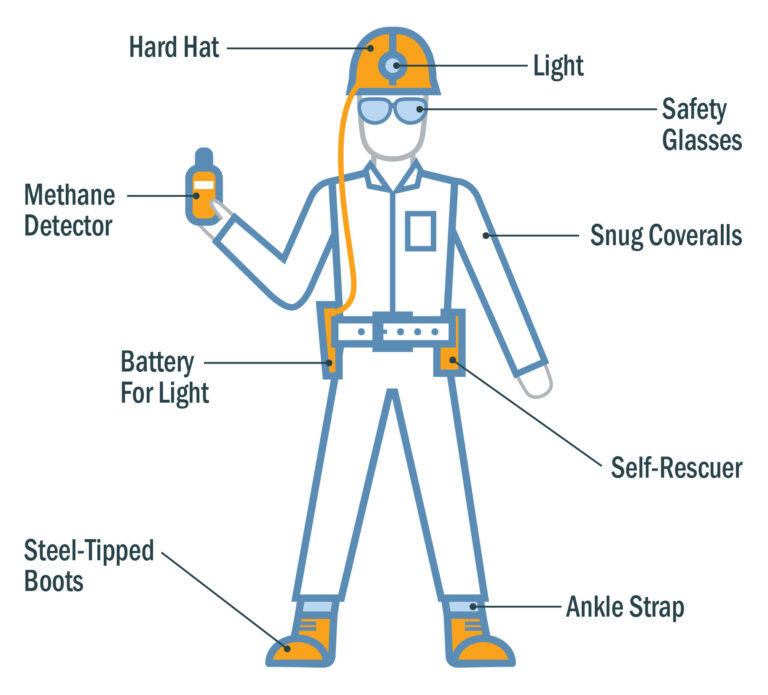 Hard Hat
Light
Safety Glasses
Methane Detector
Snug Coveralls
Battery For Light
Self-Rescuer
Steel-Tipped Boots
Ankle Strap